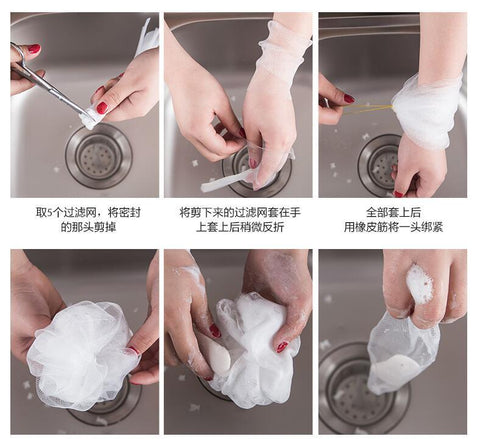 取5个过滤网，将密封的那头剪掉

将剪下来的过滤网套在手上套上后稍微反折

全部套上后
用橡皮筋将一头绑紧